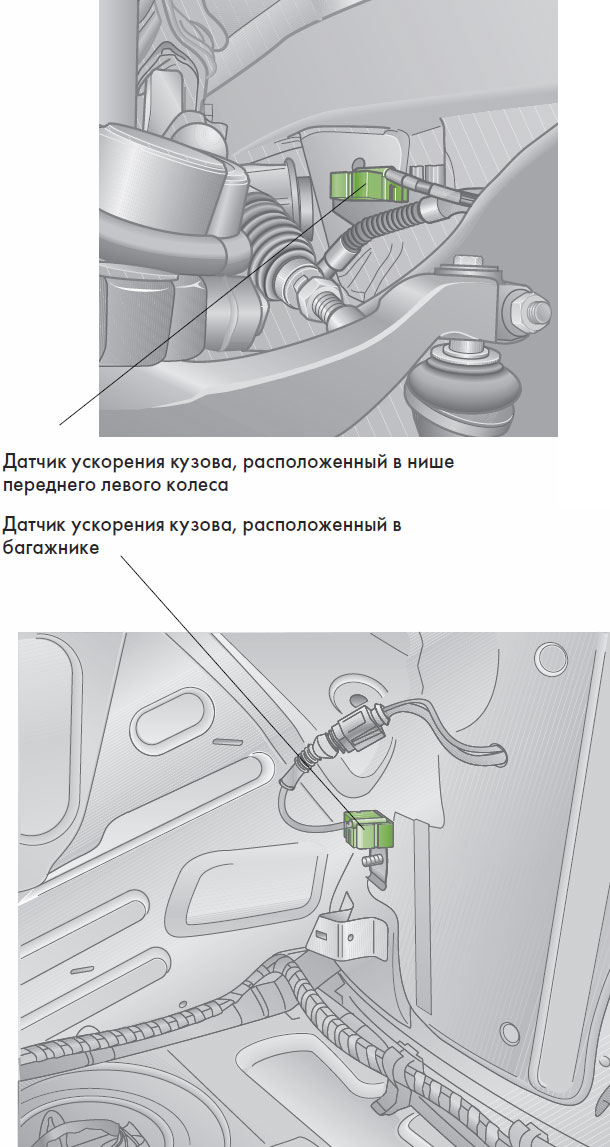 Датчик ускорения кузова, расположенный в нише переднего левого колеса

Датчик ускорения кузова, расположенный в багажнике