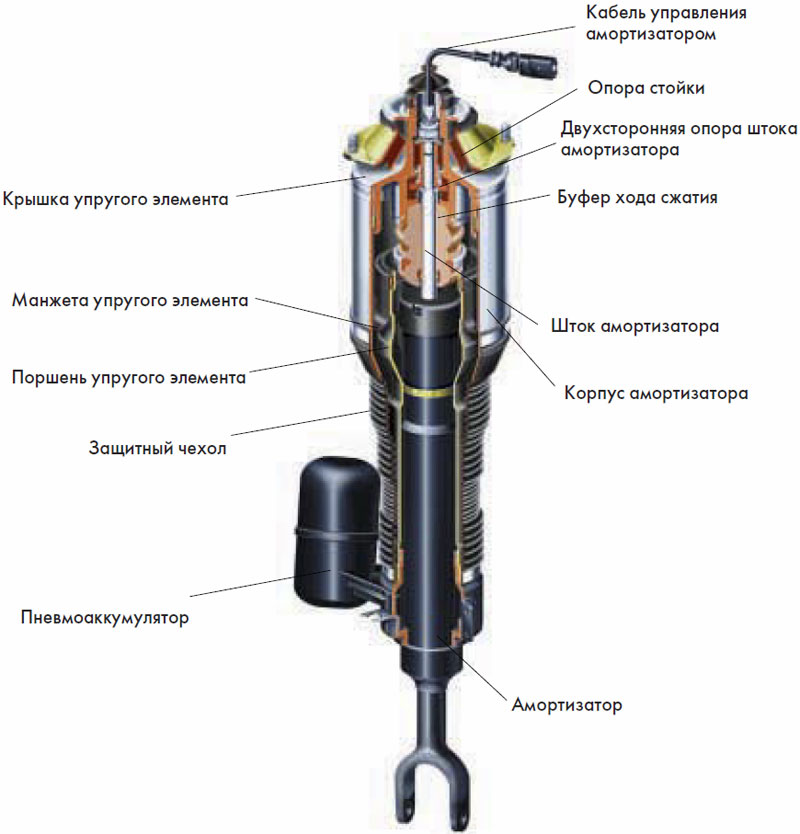 Кабель управления амортизатором

Опора стойки

Двухсторонняя опора штока амортизатора

Крышка упругого элемента

Буфер хода сжатия

Манжета упругого элемента

Шток амортизатора

Поршень упругого элемента

Корпус амортизатора

Защитный чехол

Пневмоаккумулятор

Амортизатор