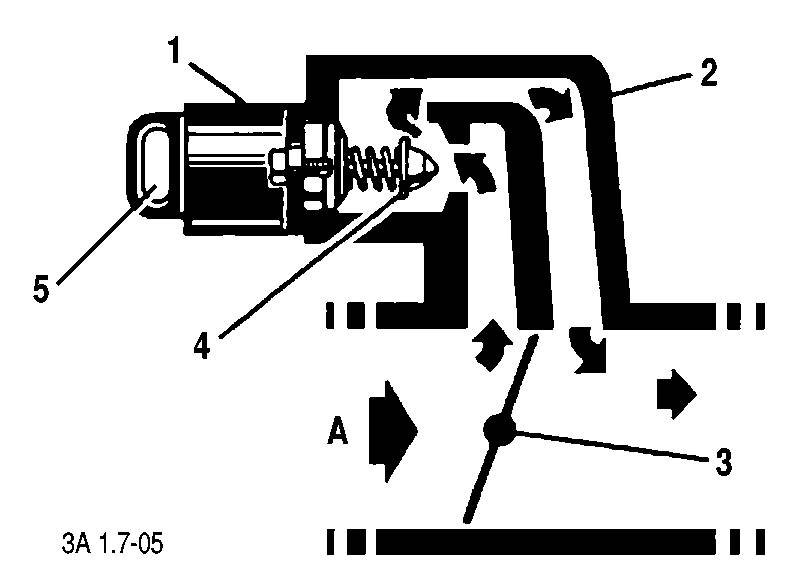 1
2
5
4
A
3
3A 1.7-05