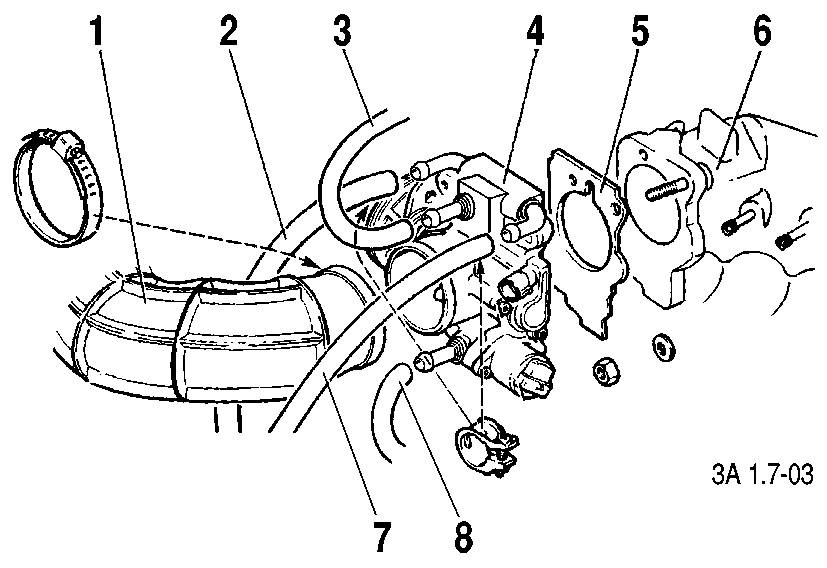 1
2
3
4
5
6
7
8
3A 1.7-03