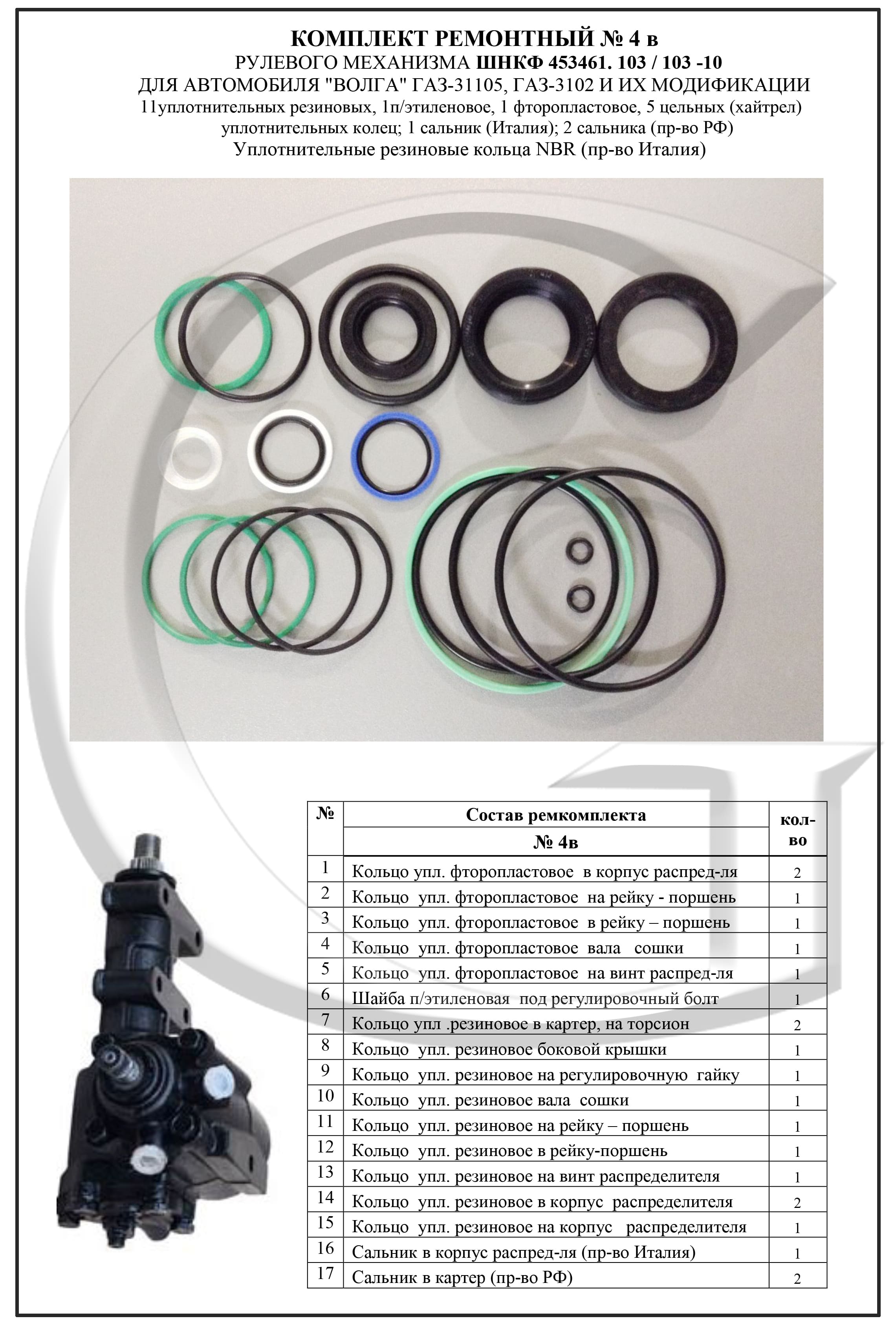 КОМПЛЕКТ РЕМОНТНЫЙ № 4 в
РУЛЕВОГО МЕХАНИЗМА ШНКФ 453461. 103 / 103 -10
ДЛЯ АВТОМОБИЛЯ "ВОЛГА" ГАЗ-31105, ГАЗ-3102 И ИХ МОДИФИКАЦИИ
11уплотнительных резиновых, 1п/этиленовое, 1 фторопластовое, 5 цельных (хайтрел) уплотнительных колец; 1 сальник (Италия); 2 сальника (пр-во РФ)
Уплотнительные резиновые кольца NBR (пр-во Италия)

| № | Состав ремкомплекта № 4в | кол-во |
|---|---|---|
| 1 | Кольцо упл. фторопластовое в корпус распред-ля | 2 |
| 2 | Кольцо упл. фторопластовое на рейку - поршень | 1 |
| 3 | Кольцо упл. фторопластовое в рейку – поршень | 1 |
| 4 | Кольцо упл. фторопластовое вала сошки | 1 |
| 5 | Кольцо упл. фторопластовое на винт распред-ля | 1 |
| 6 | Шайба п/этиленовая под регулировочный болт | 1 |
| 7 | Кольцо упл .резиновое в картер, на торсион | 2 |
| 8 | Кольцо упл. резиновое боковой крышки | 1 |
| 9 | Кольцо упл. резиновое на регулировочную гайку | 1 |
| 10 | Кольцо упл. резиновое вала сошки | 1 |
| 11 | Кольцо упл. резиновое на рейку – поршень | 1 |
| 12 | Кольцо упл. резиновое в рейку-поршень | 1 |
| 13 | Кольцо упл. резиновое на винт распределителя | 1 |
| 14 | Кольцо упл. резиновое в корпус распределителя | 2 |
| 15 | Кольцо упл. резиновое на корпус распределителя | 1 |
| 16 | Сальник в корпус распред-ля (пр-во Италия) | 1 |
| 17 | Сальник в картер (пр-во РФ) | 2 |