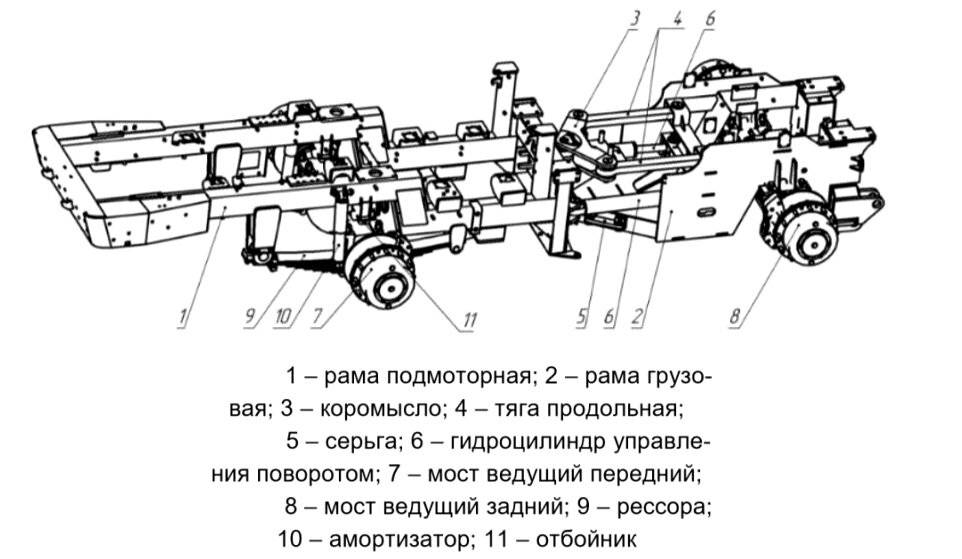 3 4 6

1 9 10 7 11 5 6 2 8

1 – рама подмоторная; 2 – рама грузовая; 3 – коромысло; 4 – тяга продольная; 5 – серьга; 6 – гидроцилиндр управления поворотом; 7 – мост ведущий передний; 8 – мост ведущий задний; 9 – рессора; 10 – амортизатор; 11 – отбойник