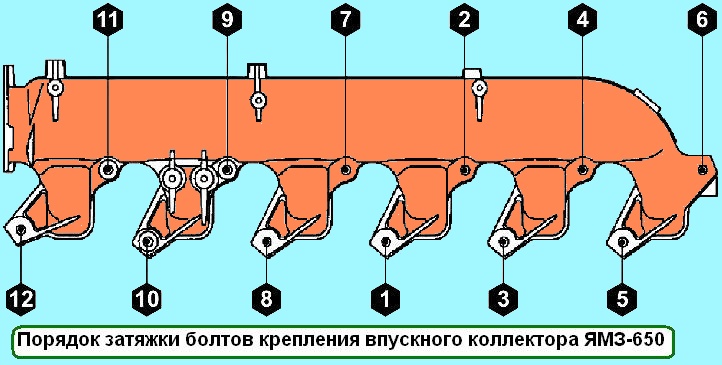 11 9 7 2 4 6

12 10 8 1 3 5

Порядок затяжки болтов крепления впускного коллектора ЯМЗ-650