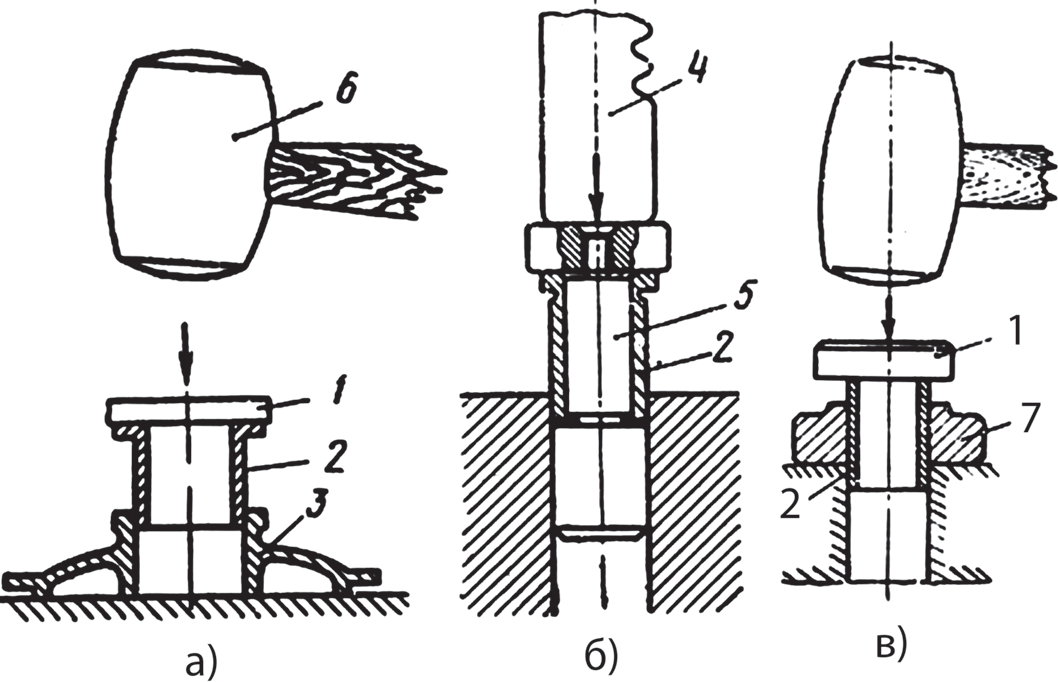 6
1
2
3
а)
4
5
2
б)
1
7
2
в)