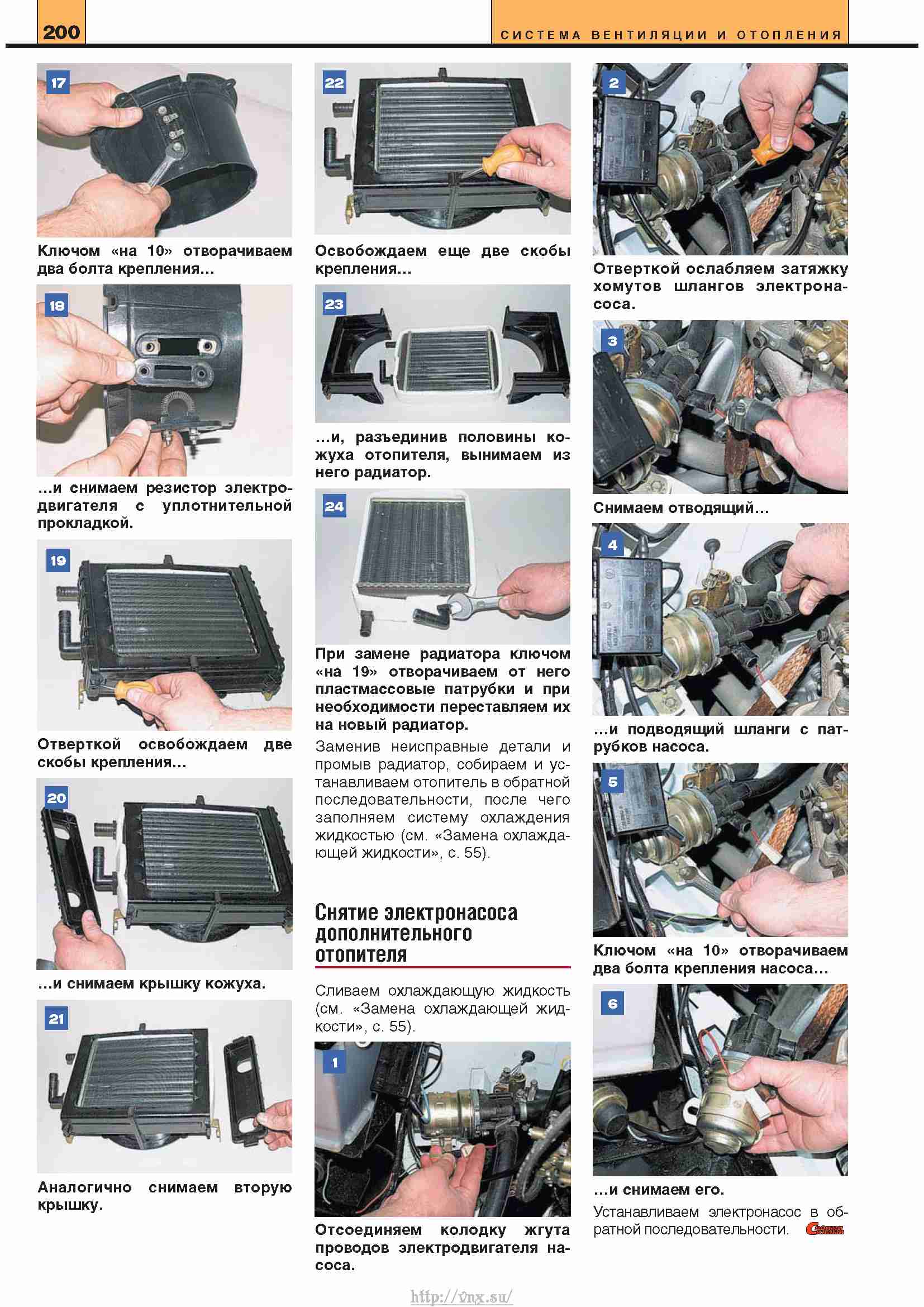 200

СИСТЕМА ВЕНТИЛЯЦИИ И ОТОПЛЕНИЯ

17

Ключом «на 10» отворачиваем два болта крепления...

18

...и снимаем резистор электродвигателя с уплотнительной прокладкой.

19

Отверткой освобождаем две скобы крепления...

20

...и снимаем крышку кожуха.

21

Аналогично снимаем вторую крышку.

22

Освобождаем еще две скобы крепления...

23

...и, разъединив половины кожуха отопителя, вынимаем из него радиатор.

24

При замене радиатора ключом «на 19» отворачиваем от него пластмассовые патрубки и при необходимости переставляем их на новый радиатор.

Заменив неисправные детали и промыв радиатор, собираем и устанавливаем отопитель в обратной последовательности, после чего заполняем систему охлаждения жидкостью (см. «Замена охлаждающей жидкости», с. 55).

Снятие электронасоса дополнительного отопителя

Сливаем охлаждающую жидкость (см. «Замена охлаждающей жидкости», с. 55).

1

Отсоединяем колодку жгута проводов электродвигателя насоса.

2

Отверткой ослабляем затяжку хомутов шлангов электронасоса.

3

Снимаем отводящий...

4

...и подводящий шланги с патрубков насоса.

5

Ключом «на 10» отворачиваем два болта крепления насоса...

6

...и снимаем его.

Устанавливаем электронасос в обратной последовательности.

http://vnx.su/