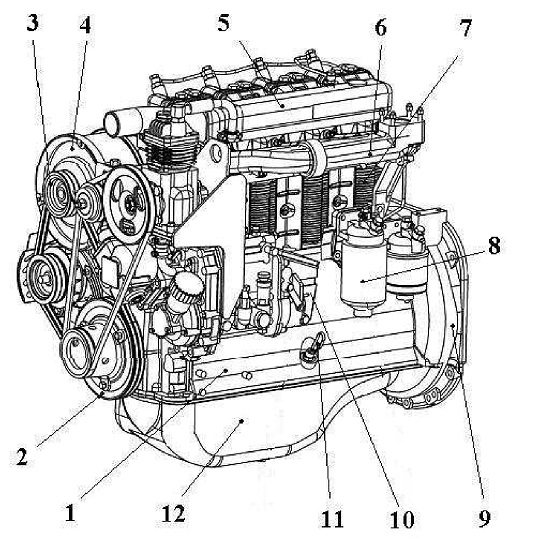 3
4
5
6
7
8
2
1
12
11
10
9