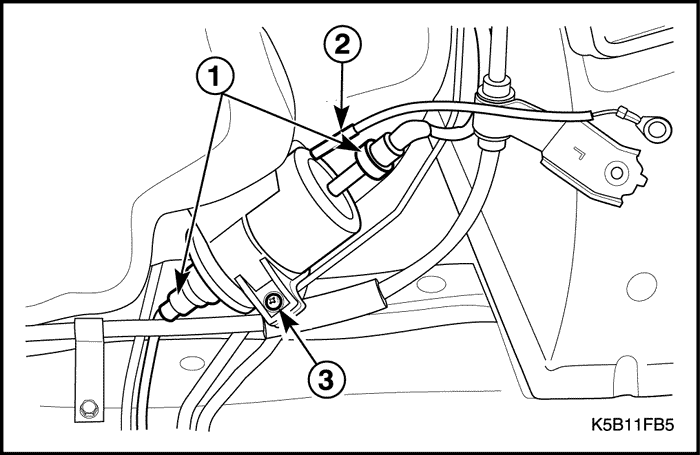 1
2
3
K5B11FB5