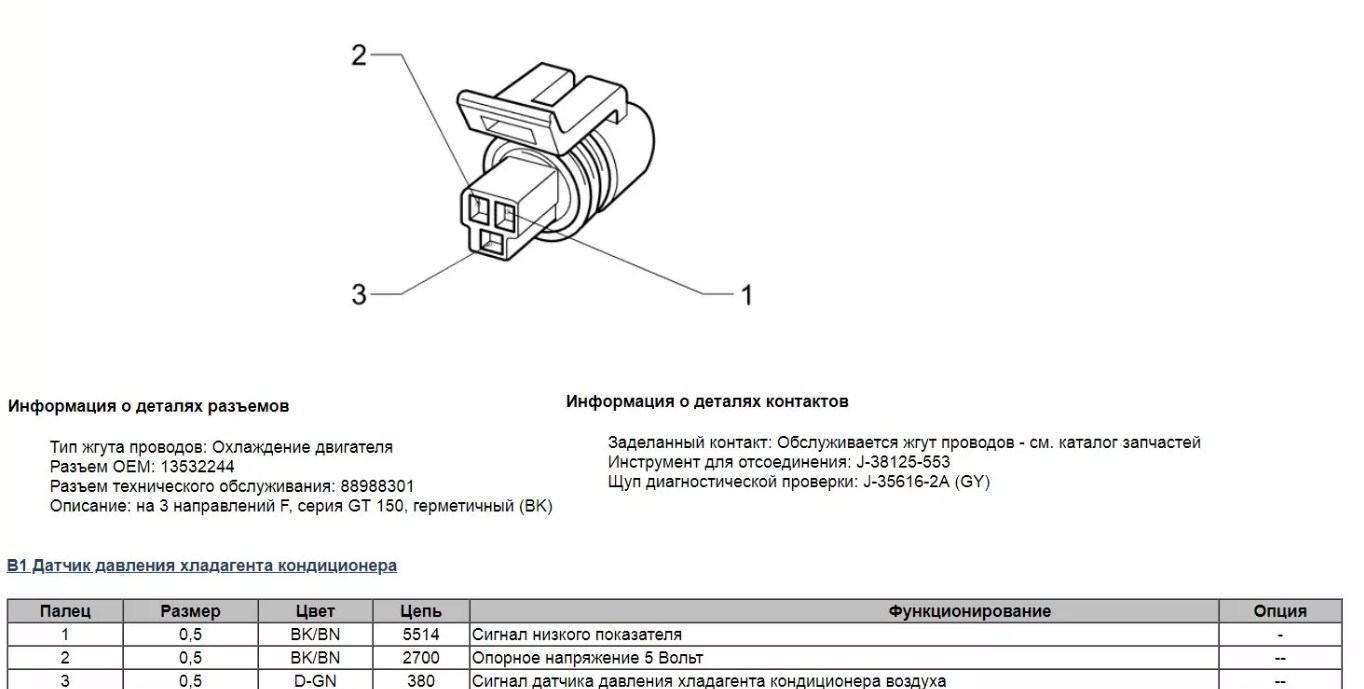 2

3

1

Информация о деталях разъемов

Тип жгута проводов: Охлаждение двигателя
Разъем OEM: 13532244
Разъем технического обслуживания: 88988301
Описание: на 3 направлений F, серия GT 150, герметичный (BK)

Информация о деталях контактов

Заделанный контакт: Обслуживается жгут проводов - см. каталог запчастей
Инструмент для отсоединения: J-38125-553
Щуп диагностической проверки: J-35616-2A (GY)

B1 Датчик давления хладагента кондиционера

| Палец | Размер | Цвет | Цепь | Функционирование | Опция |
|---|---|---|---|---|---|
| 1 | 0,5 | BK/BN | 5514 | Сигнал низкого показателя | - |
| 2 | 0,5 | BK/BN | 2700 | Опорное напряжение 5 Вольт | -- |
| 3 | 0,5 | D-GN | 380 | Сигнал датчика давления хладагента кондиционера воздуха | -- |