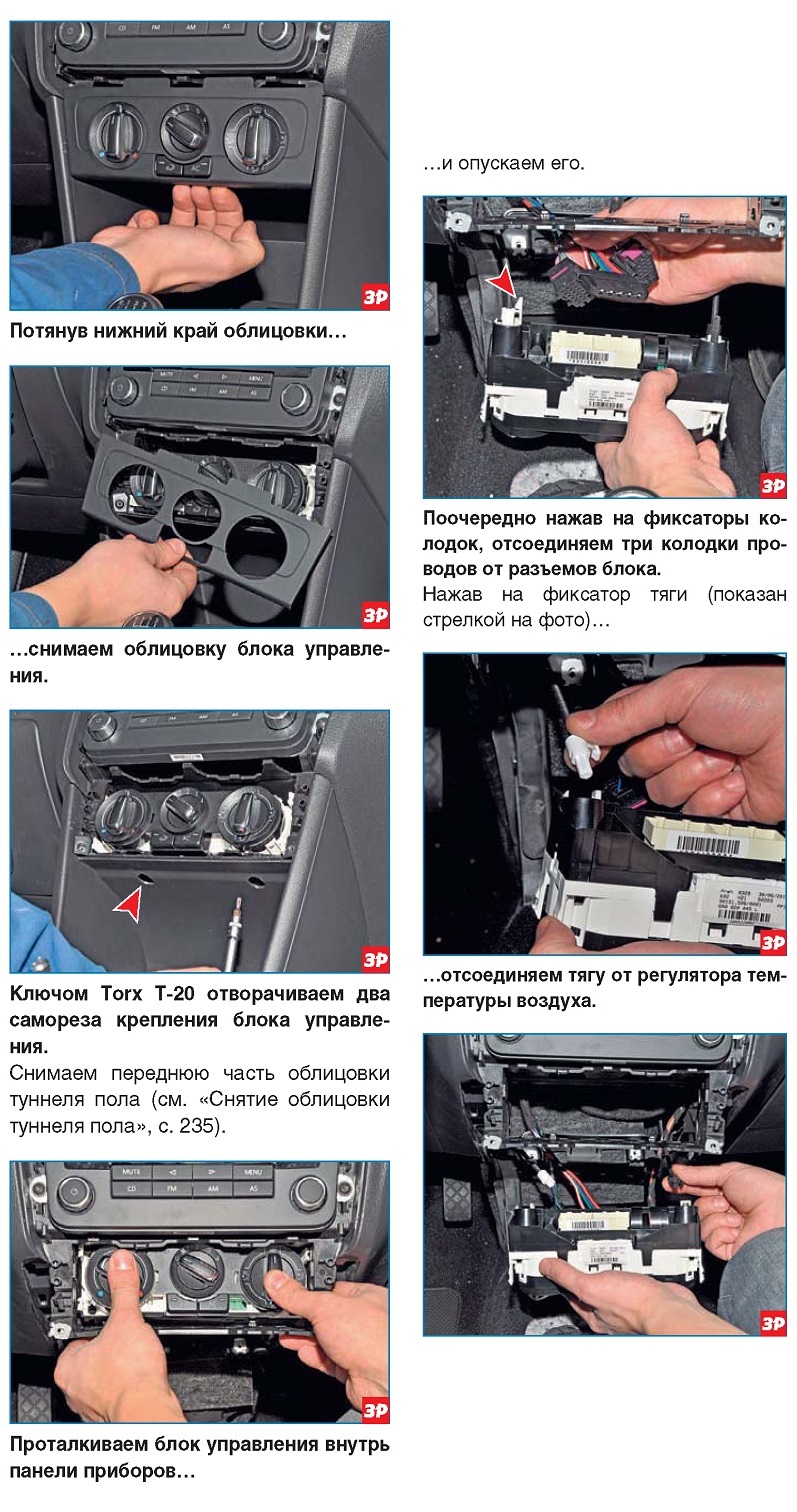 CD FM AM AS

ЗР

Потянув нижний край облицовки…

MUTE MENU CD FM AM AS

ЗР

…снимаем облицовку блока управления.

ЗР

Ключом Torx T-20 отворачиваем два самореза крепления блока управления.

Снимаем переднюю часть облицовки туннеля пола (см. «Снятие облицовки туннеля пола», с. 235).

MUTE MENU CD FM AM AS

ЗР

Проталкиваем блок управления внутрь панели приборов…

…и опускаем его.

ЗР

Поочередно нажав на фиксаторы колодок, отсоединяем три колодки проводов от разъемов блока.

Нажав на фиксатор тяги (показан стрелкой на фото)…

ЗР

…отсоединяем тягу от регулятора температуры воздуха.

ЗР