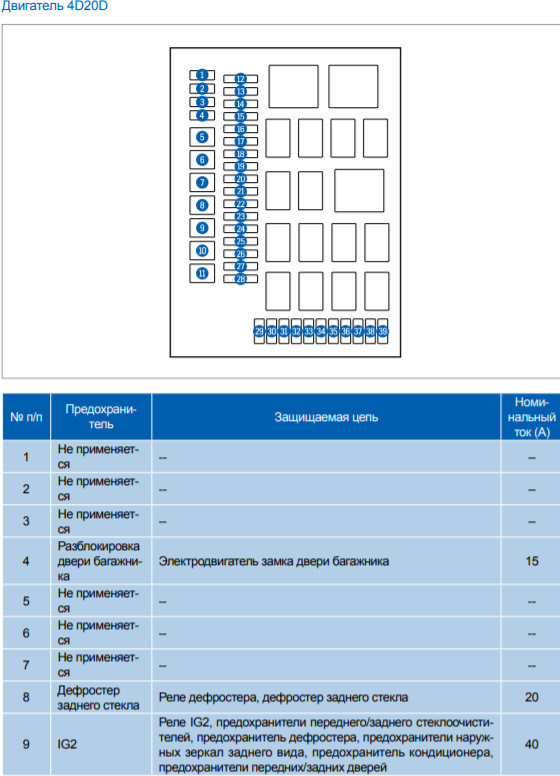 Двигатель 4D20D

1 2 3 4 5 6 7 8 9 10 11 12 13 14 15 16 17 18 19 20 21 22 23 24 25 26 27 28 29 30 31 32 33 34 35 36 37 38 39

| № п/п | Предохранитель | Защищаемая цепь | Номинальный ток (А) |
|---|---|---|---|
| 1 | Не применяется | -- | -- |
| 2 | Не применяется | -- | -- |
| 3 | Не применяется | -- | -- |
| 4 | Разблокировка двери багажника | Электродвигатель замка двери багажника | 15 |
| 5 | Не применяется | -- | -- |
| 6 | Не применяется | -- | -- |
| 7 | Не применяется | -- | -- |
| 8 | Дефростер заднего стекла | Реле дефростера, дефростер заднего стекла | 20 |
| 9 | IG2 | Реле IG2, предохранители переднего/заднего стеклоочистителей, предохранитель дефростера, предохранители наружных зеркал заднего вида, предохранитель кондиционера, предохранители передних/задних дверей | 40 |