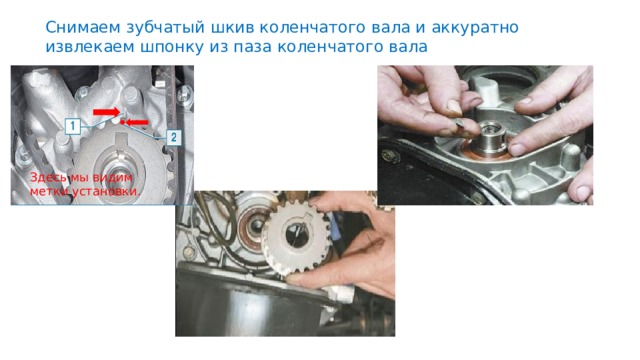 Снимаем зубчатый шкив коленчатого вала и аккуратно извлекаем шпонку из паза коленчатого вала

1

2

Здесь мы видим метки установки.