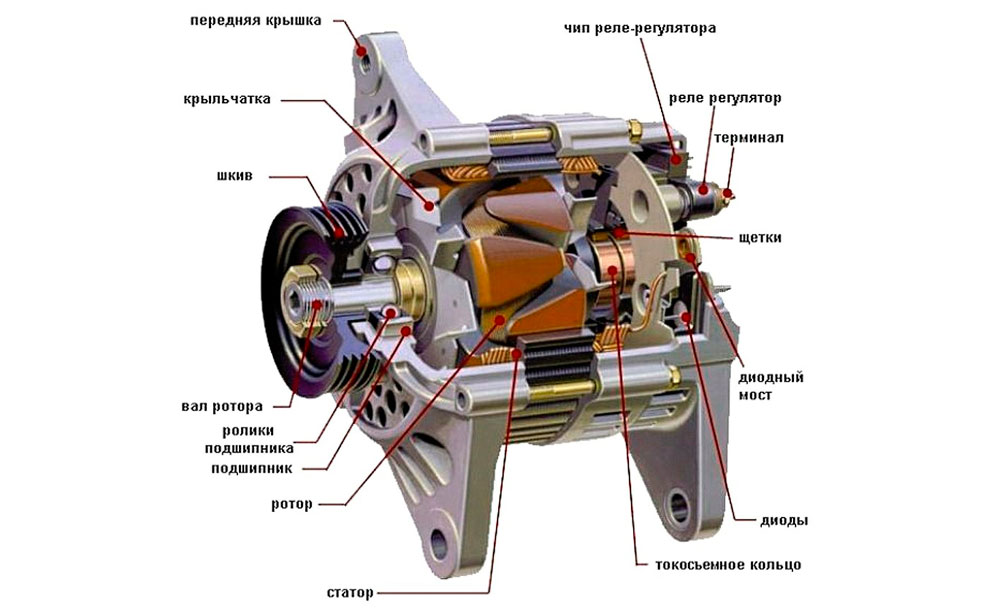 передняя крышка

крыльчатка

шкив

вал ротора

ролики подшипника

подшипник

ротор

статор

чип реле-регулятора

реле регулятор

терминал

щетки

диодный мост

диоды

токосьемное кольцо