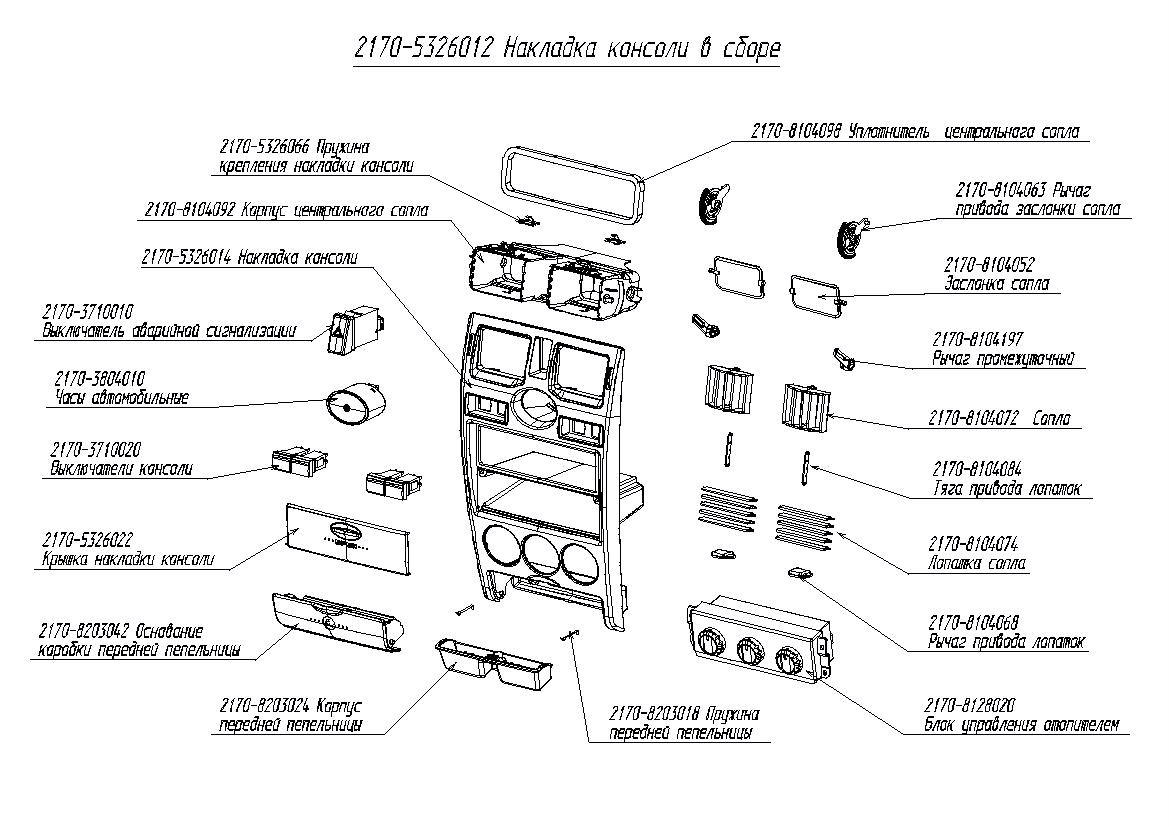 2170-5326012 Накладка консоли в сборе

2170-5326066 Пружина крепления накладки консоли

2170-8104092 Корпус центрального сопла

2170-5326014 Накладка консоли

2170-3710010 Выключатель аварийной сигнализации

2170-3804010 Часы автомобильные

2170-3710020 Выключатели консоли

2170-5326022 Крышка накладки консоли

2170-8203042 Основание коробки передней пепельницы

2170-8203024 Корпус передней пепельницы

2170-8203018 Пружина передней пепельницы

2170-8104098 Уплотнитель центрального сопла

2170-8104063 Рычаг привода заслонки сопла

2170-8104052 Заслонка сопла

2170-8104197 Рычаг промежуточный

2170-8104072 Сопла

2170-8104084 Тяга привода лопаток

2170-8104074 Лопатка сопла

2170-8104068 Рычаг привода лопаток

2170-8128020 Блок управления отопителем