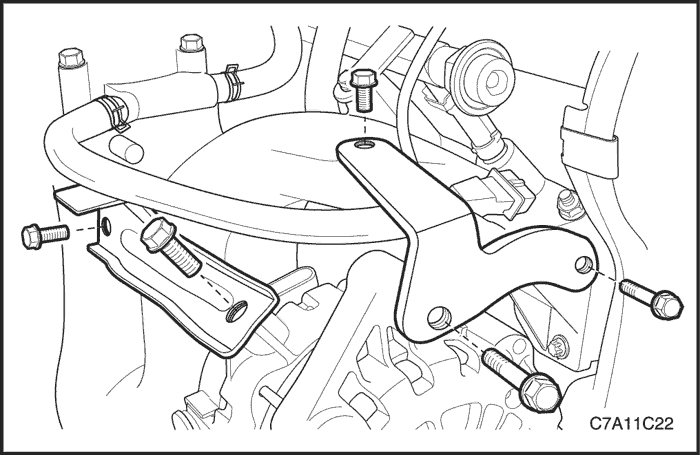 C7A11C22