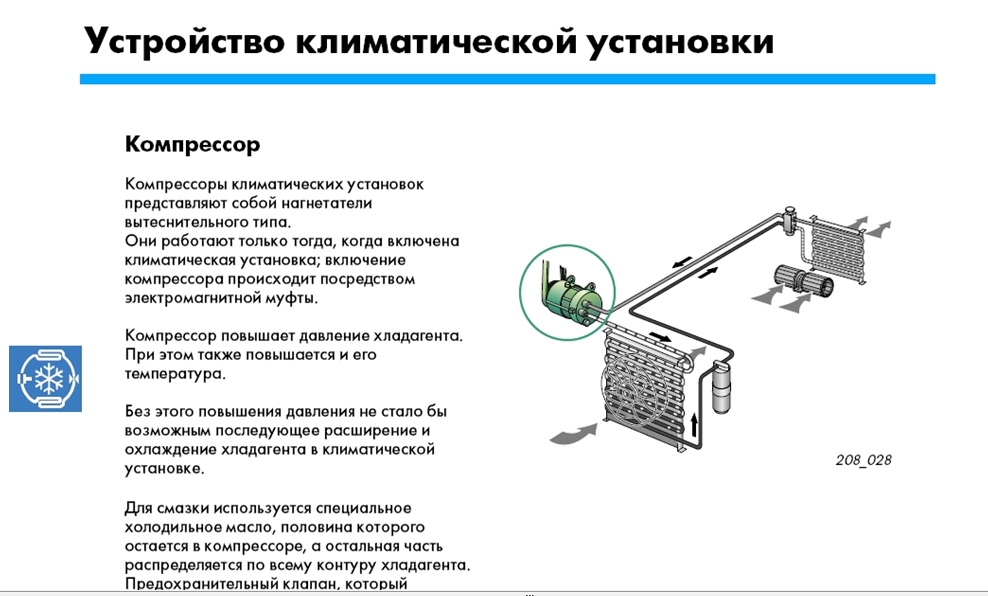 Устройство климатической установки

Компрессор

Компрессоры климатических установок представляют собой нагнетатели вытеснительного типа.
Они работают только тогда, когда включена климатическая установка; включение компрессора происходит посредством электромагнитной муфты.

Компрессор повышает давление хладагента. При этом также повышается и его температура.

Без этого повышения давления не стало бы возможным последующее расширение и охлаждение хладагента в климатической установке.

Для смазки используется специальное холодильное масло, половина которого остается в компрессоре, а остальная часть распределяется по всему контуру хладагента.
Предохранительный клапан, который

208_028