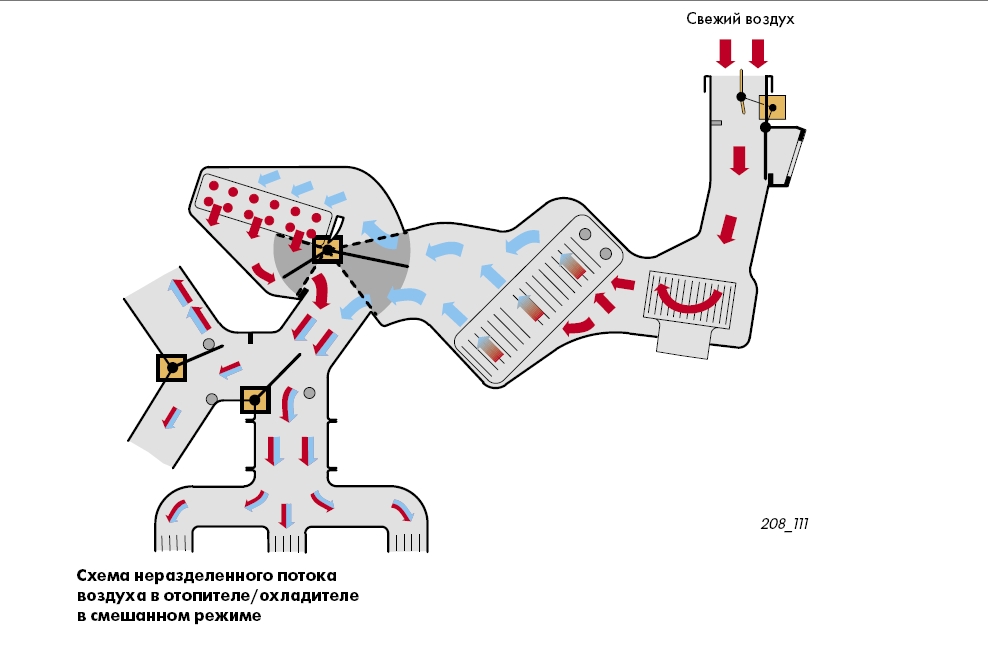 Свежий воздух

208_111

Схема неразделенного потока воздуха в отопителе/охладителе в смешанном режиме